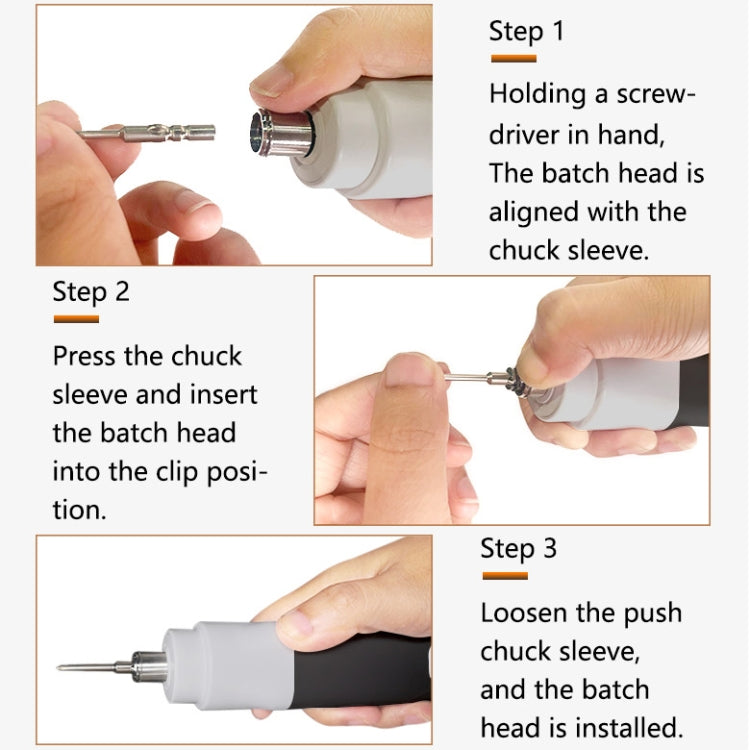 Step 1

Holding a screwdriver in hand, The batch head is aligned with the chuck sleeve.

Step 2

Press the chuck sleeve and insert the batch head into the clip position.

Step 3

Loosen the push chuck sleeve, and the batch head is installed.