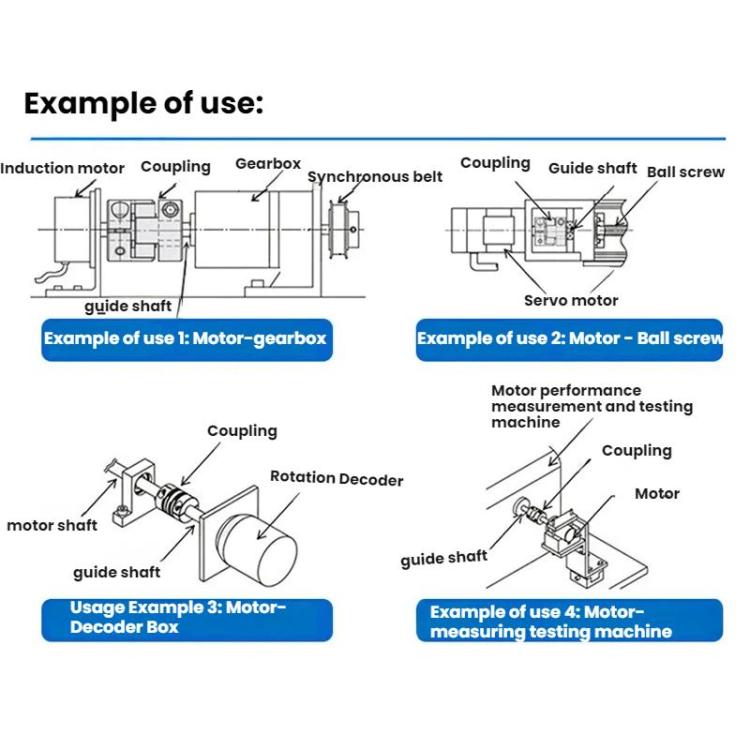 Example of use:

Induction motor
Coupling
Gearbox
Synchronous belt
guide shaft
Example of use 1: Motor-gearbox

Coupling
Guide shaft
Ball screw
Servo motor
Example of use 2: Motor - Ball screw

Coupling
Rotation Decoder
motor shaft
guide shaft
Usage Example 3: Motor-Decoder Box

Motor performance measurement and testing machine
Coupling
Motor
guide shaft
Example of use 4: Motor-measuring testing machine