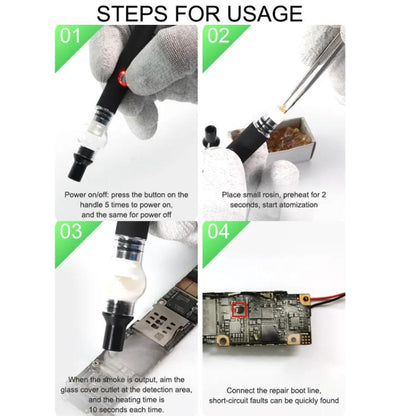 STEPS FOR USAGE

01

Power on/off: press the button on the handle 5 times to power on, and the same for power off

02

Place small rosin, preheat for 2 seconds, start atomization

03

When the smoke is output, aim the glass cover outlet at the detection area, and the heating time is 10 seconds each time.

04

Connect the repair boot line, short-circuit faults can be quickly found