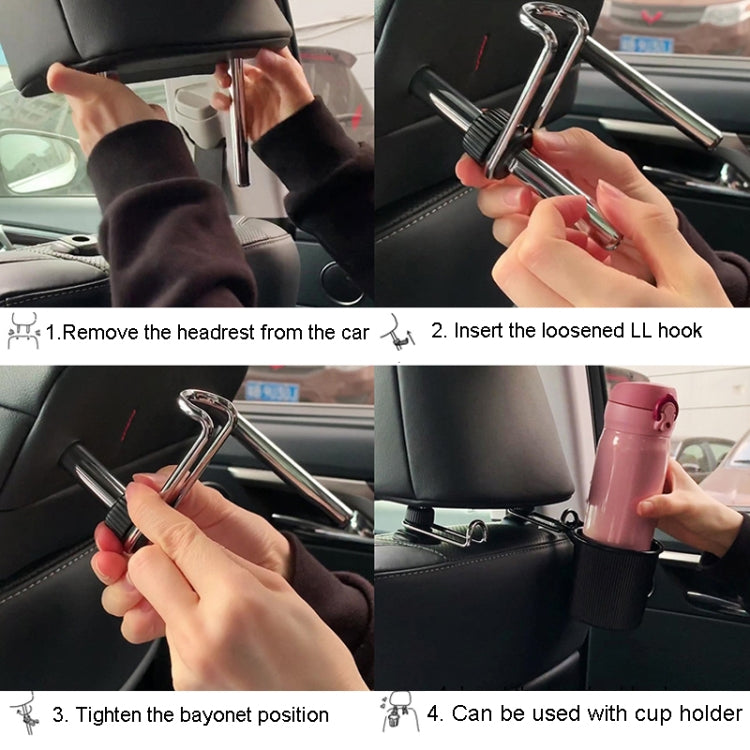 1.Remove the headrest from the car

2. Insert the loosened LL hook

3. Tighten the bayonet position

4. Can be used with cup holder