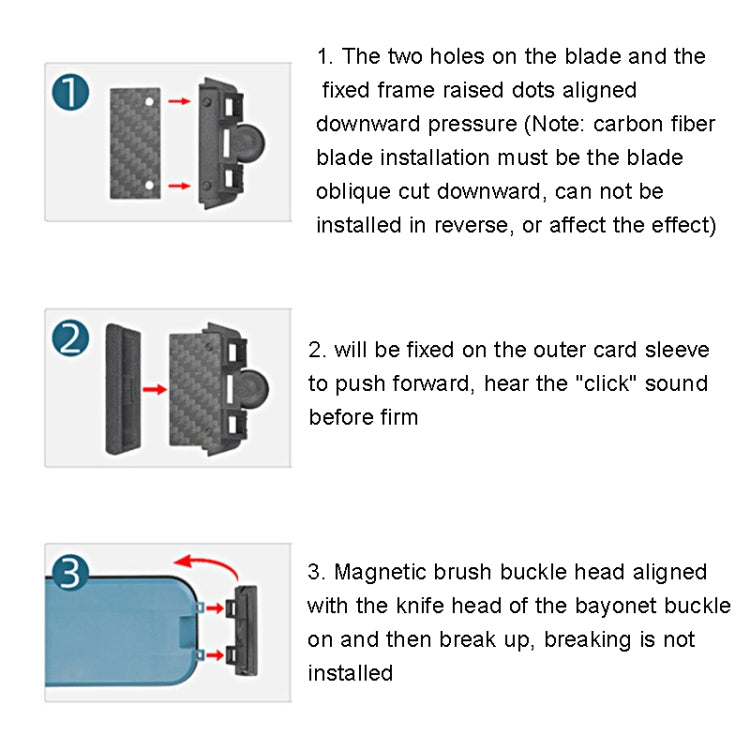 1

1. The two holes on the blade and the fixed frame raised dots aligned downward pressure (Note: carbon fiber blade installation must be the blade oblique cut downward, can not be installed in reverse, or affect the effect)

2

2. will be fixed on the outer card sleeve to push forward, hear the "click" sound before firm

3

3. Magnetic brush buckle head aligned with the knife head of the bayonet buckle on and then break up, breaking is not installed