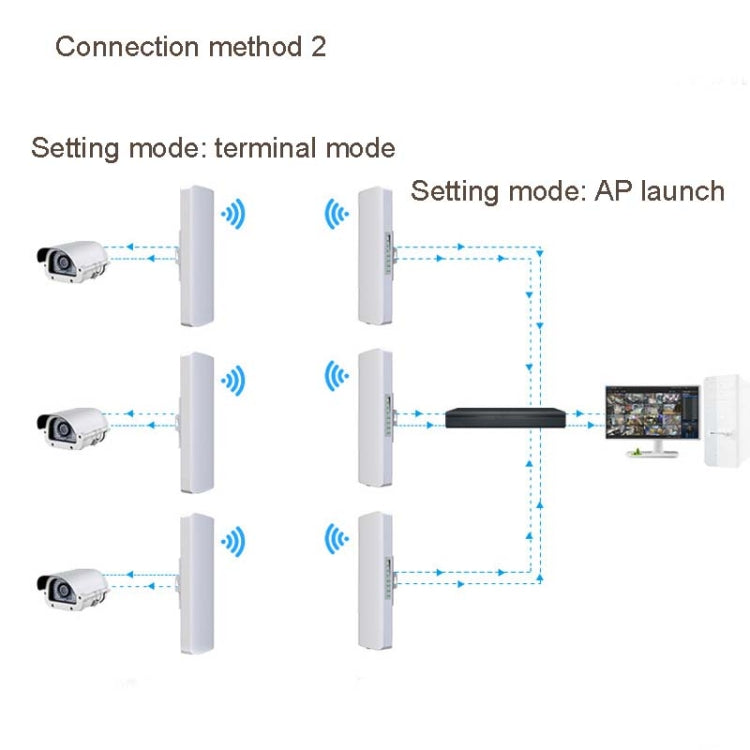 Connection method 2

Setting mode: terminal mode

Setting mode: AP launch