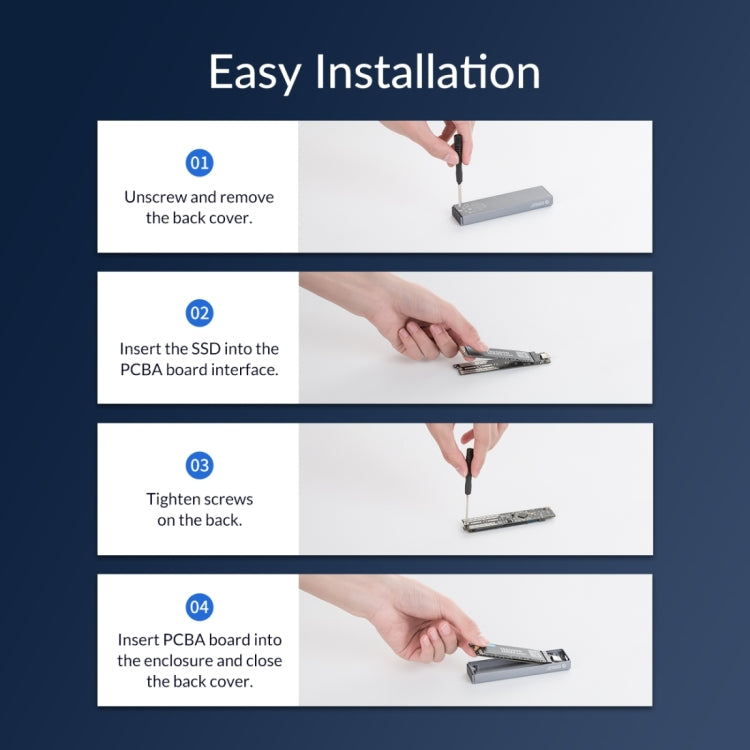 Easy Installation

01

Unscrew and remove the back cover.

02

Insert the SSD into the PCBA board interface.

03

Tighten screws on the back.

04

Insert PCBA board into the enclosure and close the back cover.