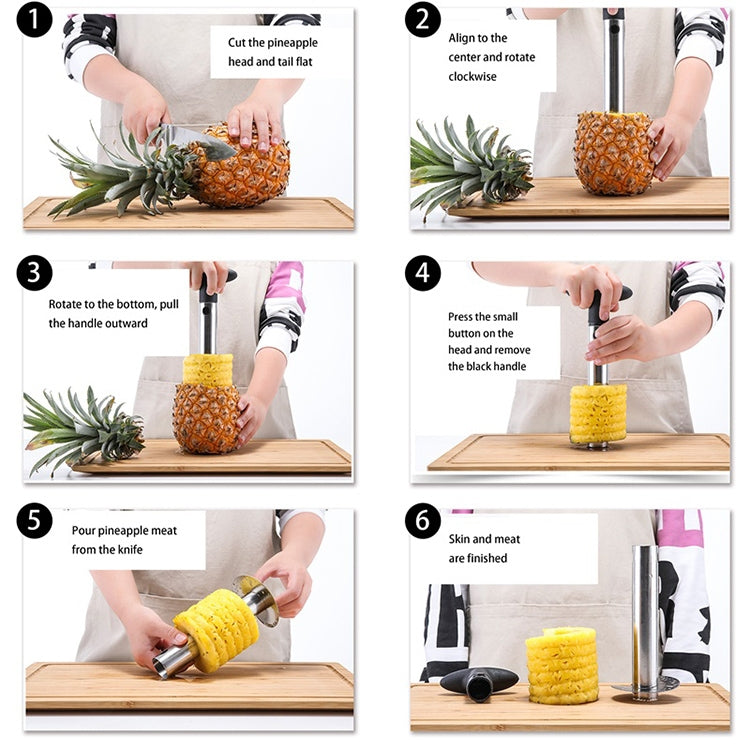 1
Cut the pineapple head and tail flat

2
Align to the center and rotate clockwise

3
Rotate to the bottom, pull the handle outward

4
Press the small button on the head and remove the black handle

5
Pour pineapple meat from the knife

6
Skin and meat are finished