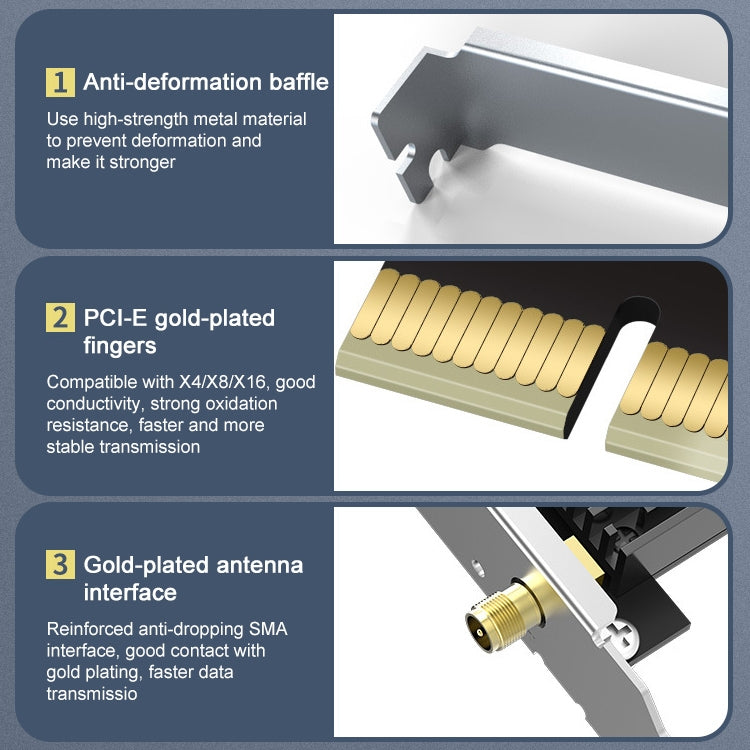 1 Anti-deformation baffle

Use high-strength metal material to prevent deformation and make it stronger

2 PCI-E gold-plated fingers

Compatible with X4/X8/X16, good conductivity, strong oxidation resistance, faster and more stable transmission

3 Gold-plated antenna interface

Reinforced anti-dropping SMA interface, good contact with gold plating, faster data transmissio